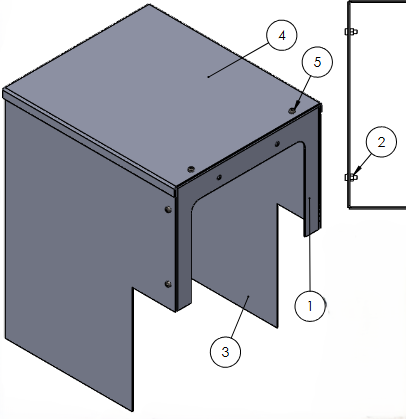 4

5

2

1

3