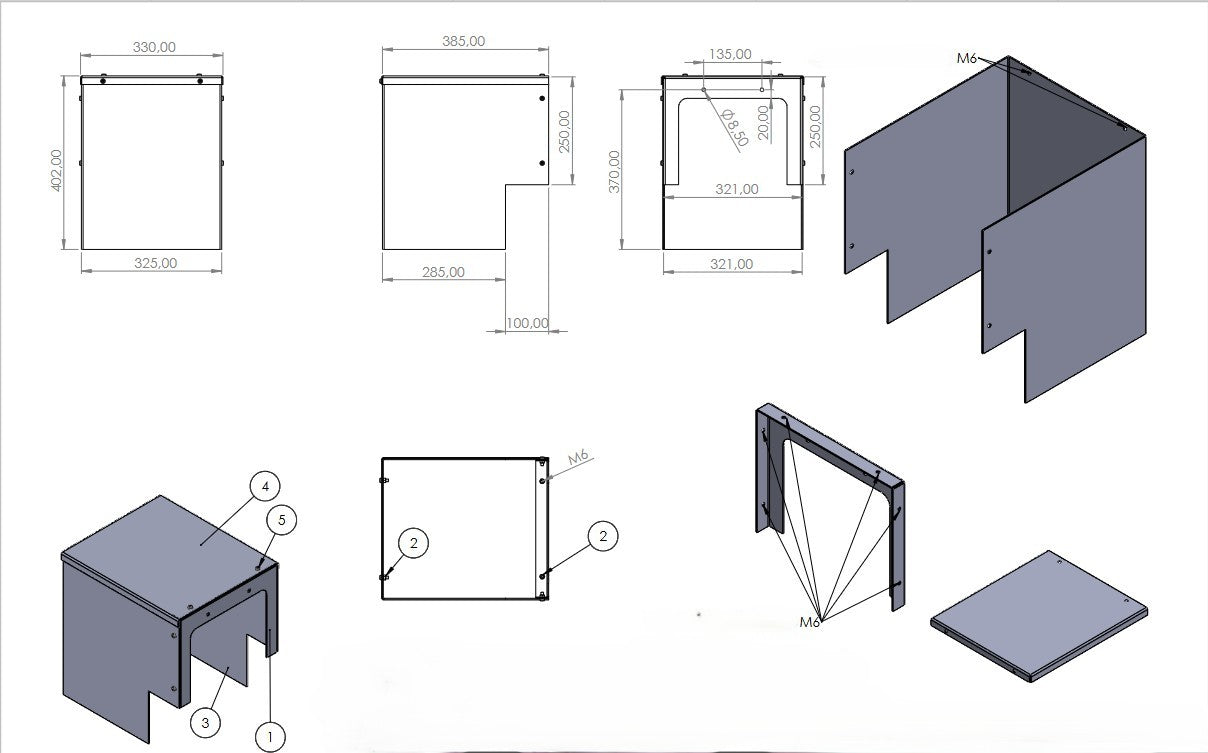 330,00

402,00

325,00

385,00

250,00

285,00

100,00

135,00

Ø 8,50

20,00

250,00

370,00

321,00

321,00

M6

4

5

3

1

M6

2

2

M6