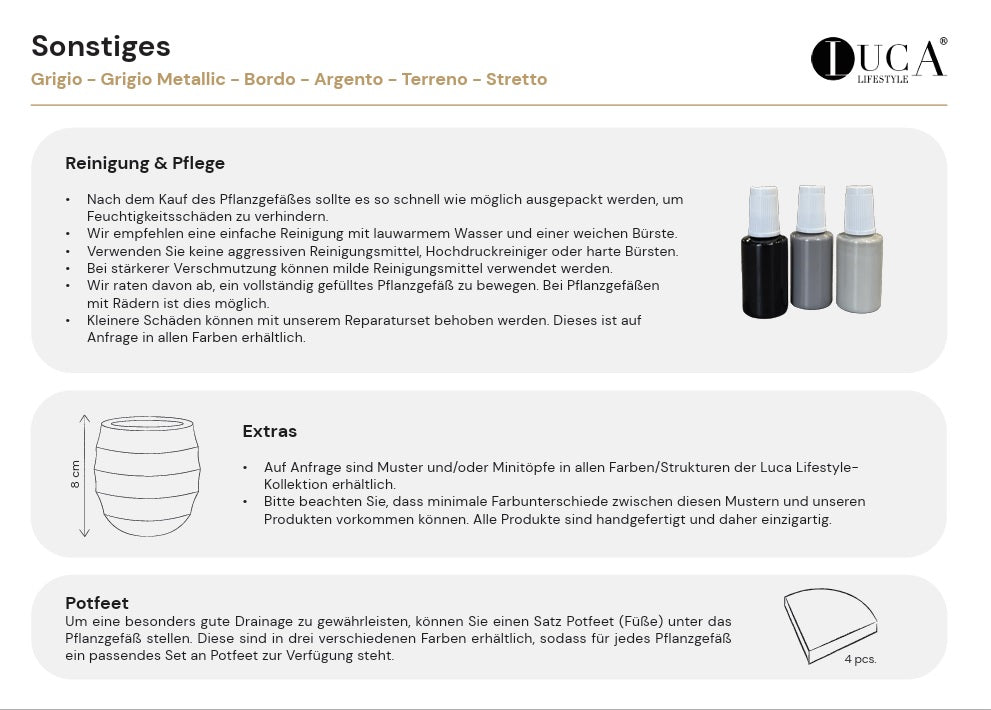 Sonstiges

Grigio - Grigio Metallic - Bordo - Argento - Terreno - Stretto

LUCA® LIFESTYLE

Reinigung & Pflege

• Nach dem Kauf des Pflanzgefäßes sollte es so schnell wie möglich ausgepackt werden, um Feuchtigkeitsschäden zu verhindern.
• Wir empfehlen eine einfache Reinigung mit lauwarmem Wasser und einer weichen Bürste.
• Verwenden Sie keine aggressiven Reinigungsmittel, Hochdruckreiniger oder harte Bürsten.
• Bei stärkerer Verschmutzung können milde Reinigungsmittel verwendet werden.
• Wir raten davon ab, ein vollständig gefülltes Pflanzgefäß zu bewegen. Bei Pflanzgefäßen mit Rädern ist dies möglich.
• Kleinere Schäden können mit unserem Reparaturset behoben werden. Dieses ist auf Anfrage in allen Farben erhältlich.

8 cm

Extras

• Auf Anfrage sind Muster und/oder Minitöpfe in allen Farben/Strukturen der Luca Lifestyle-Kollektion erhältlich.
• Bitte beachten Sie, dass minimale Farbunterschiede zwischen diesen Mustern und unseren Produkten vorkommen können. Alle Produkte sind handgefertigt und daher einzigartig.

Potfeet

Um eine besonders gute Drainage zu gewährleisten, können Sie einen Satz Potfeet (Füße) unter das Pflanzgefäß stellen. Diese sind in drei verschiedenen Farben erhältlich, sodass für jedes Pflanzgefäß ein passendes Set an Potfeet zur Verfügung steht.

4 pcs.